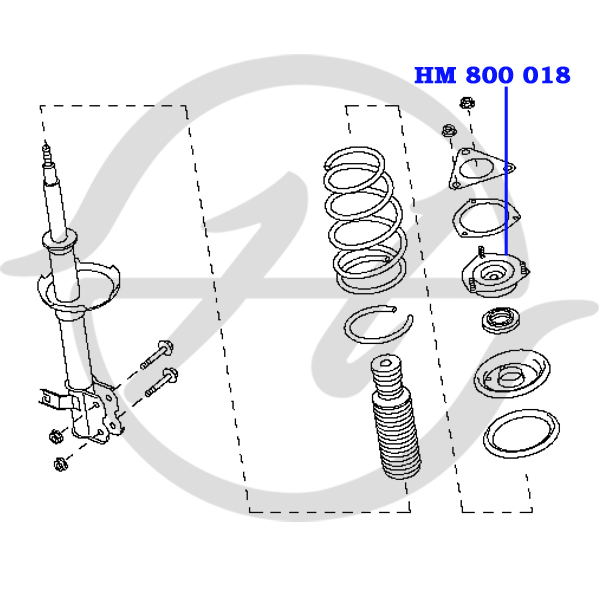 HM 800 018